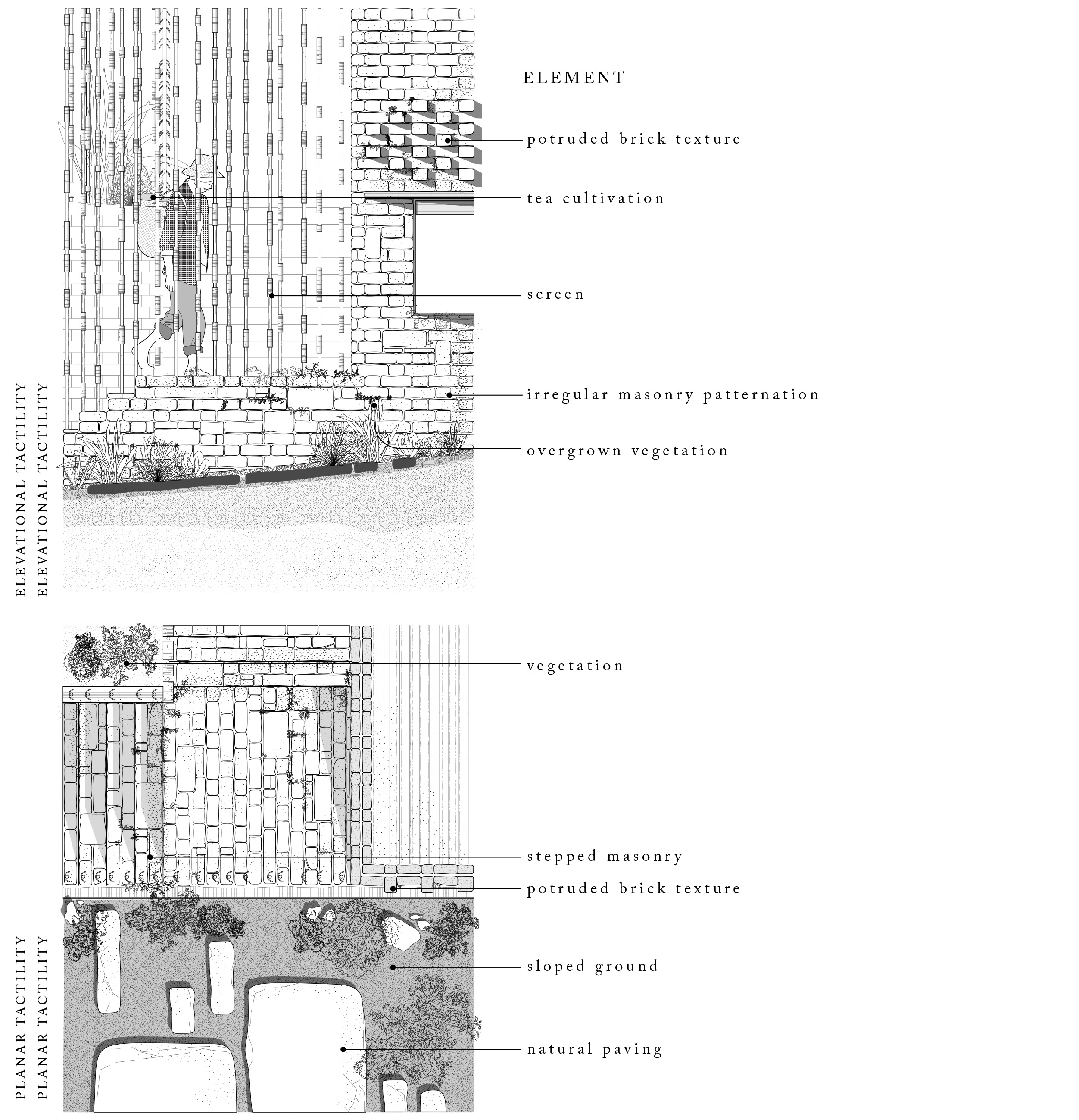 ELEMENT

potruded brick texture

tea cultivation

screen

irregular masonry patternation

overgrown vegetation

ELEVATIONAL TACTILITY
ELEVATIONAL TACTILITY

vegetation

stepped masonry

potruded brick texture

sloped ground

natural paving

PLANAR TACTILITY
PLANAR TACTILITY